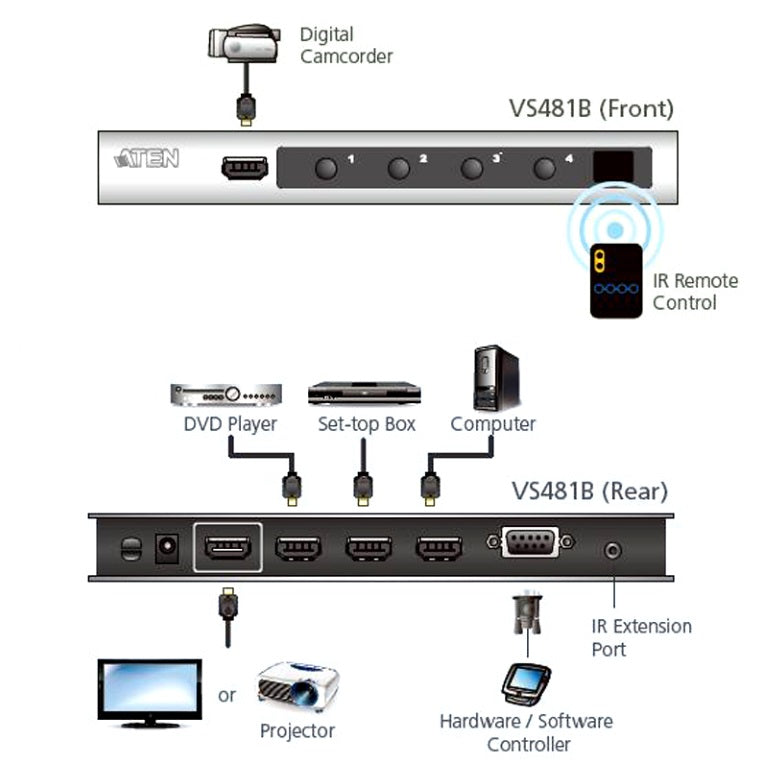 Digital Camcorder

VS481B (Front)

ATEN

1 2 3 4

IR Remote Control

DVD Player

Set-top Box

Computer

VS481B (Rear)

IR Extension Port

or

Projector

Hardware / Software Controller